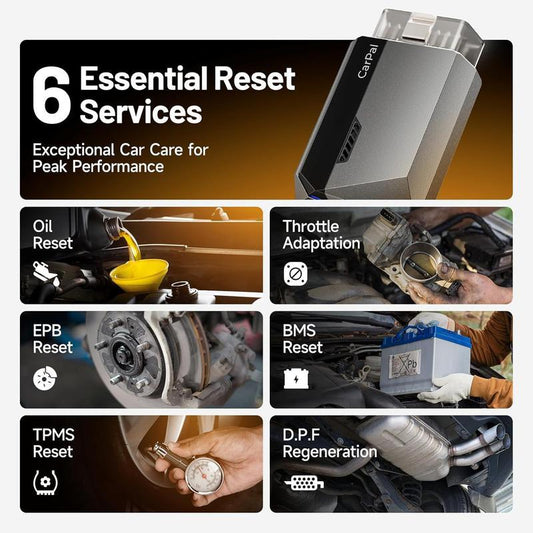 6 Essential Reset Services

Exceptional Car Care for Peak Performance

CarPal

Oil Reset

Throttle Adaptation

EPB Reset

BMS Reset

Pb

TPMS Reset

D.P.F Regeneration