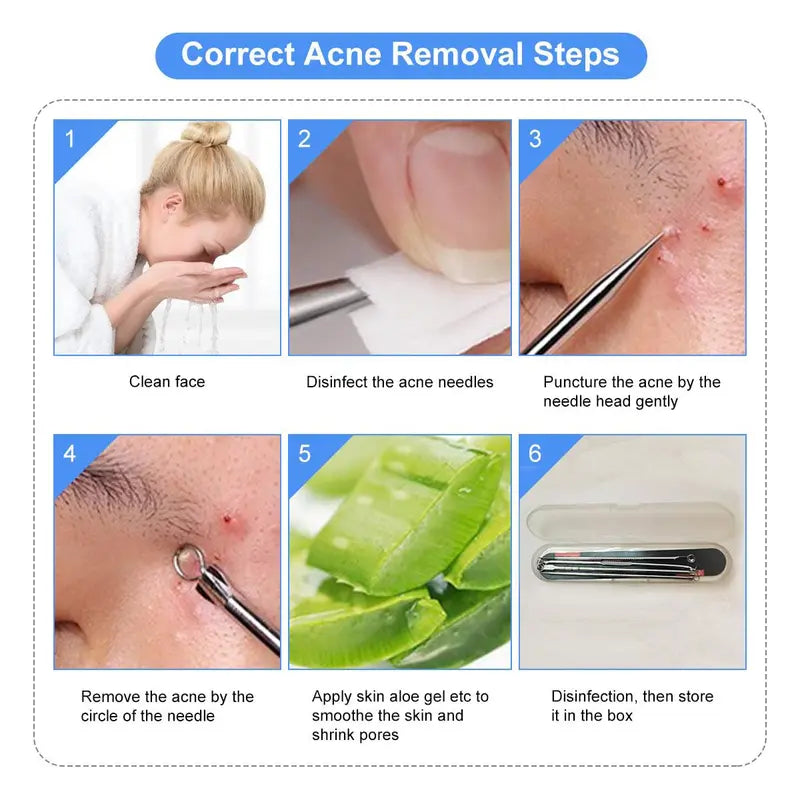 Correct Acne Removal Steps

1

Clean face

2

Disinfect the acne needles

3

Puncture the acne by the needle head gently

4

Remove the acne by the circle of the needle

5

Apply skin aloe gel etc to smoothe the skin and shrink pores

6

Disinfection, then store it in the box